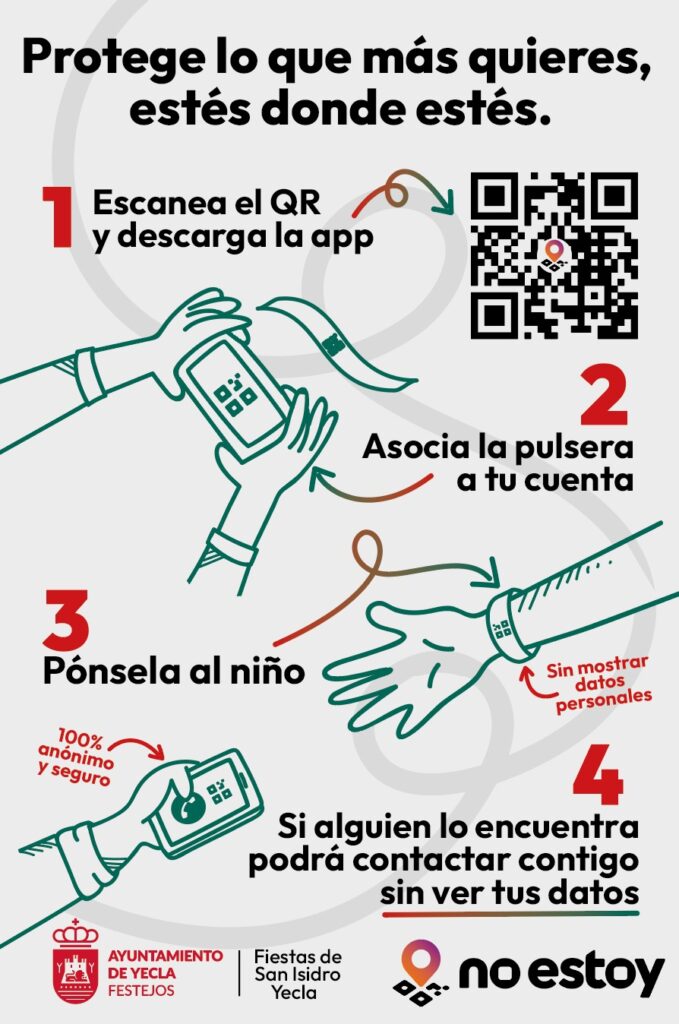 Protege lo que más quieres, estés donde estés.

1
Escanea el QR y descarga la app

2
Asocia la pulsera a tu cuenta

3
Pónsela al niño

Sin mostrar datos personales

100% anónimo y seguro

4
Si alguien lo encuentra podrá contactar contigo sin ver tus datos

AYUNTAMIENTO DE YECLA
FESTEJOS

Fiestas de San Isidro Yecla

no estoy